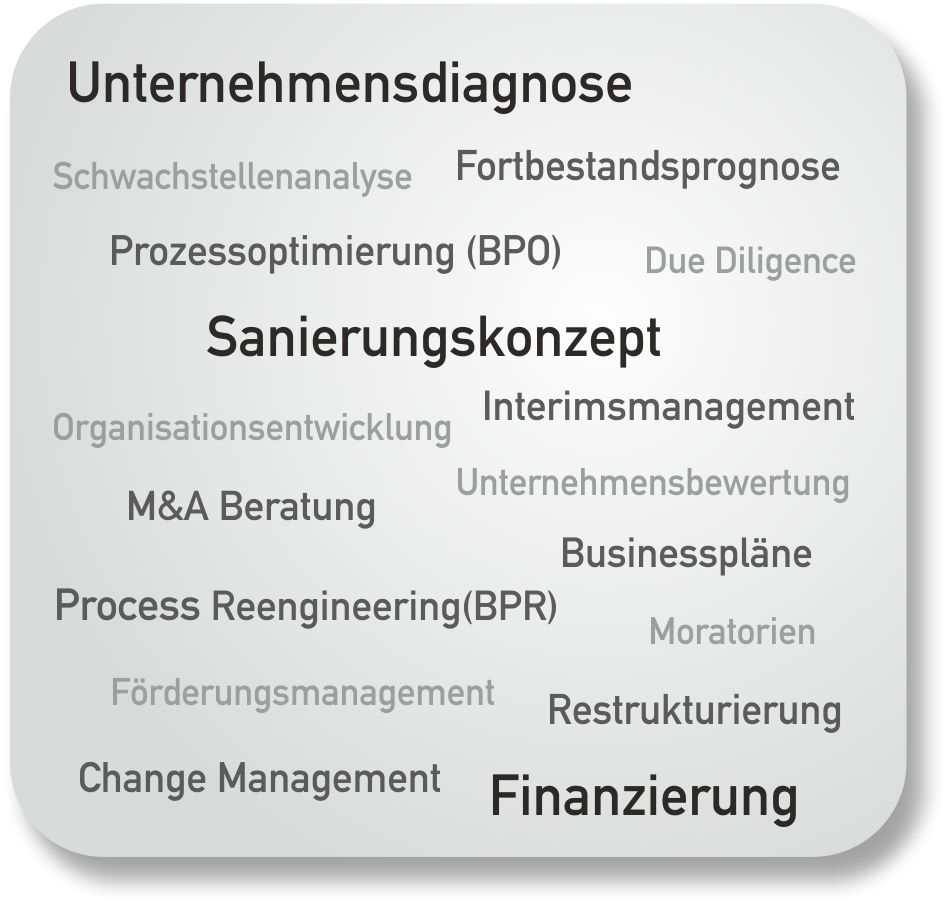 Unternehmensdiagnose

Schwachstellenanalyse Fortbestandsprognose

Prozessoptimierung (BPO) Due Diligence

Sanierungskonzept

Organisationsentwicklung Interimsmanagement

M&A Beratung Unternehmensbewertung

Businesspläne

Process Reengineering(BPR) Moratorien

Förderungsmanagement Restrukturierung

Change Management Finanzierung